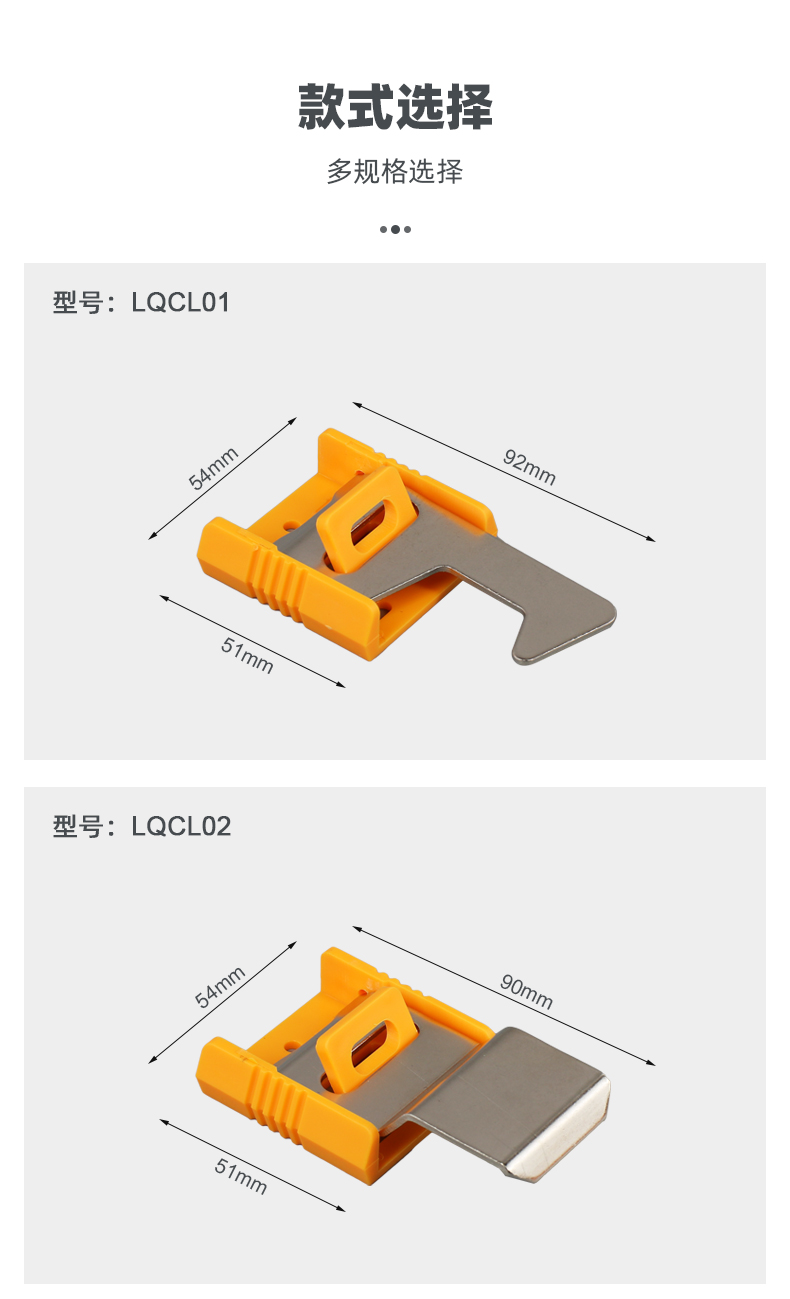 款式选择

多规格选择

型号：LQCL01

54mm

92mm

51mm

型号：LQCL02

54mm

90mm

51mm